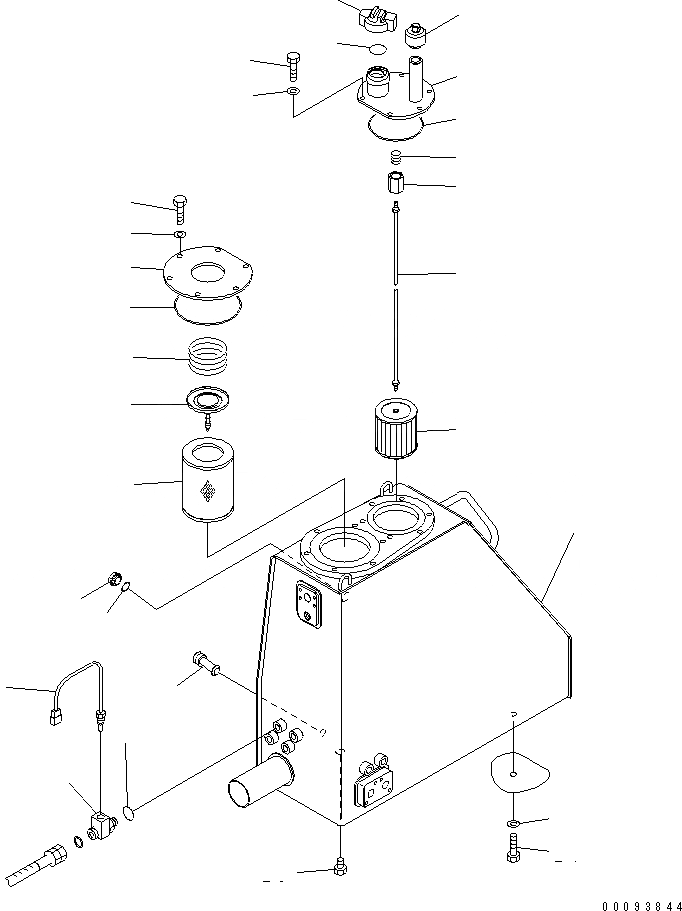 00093844