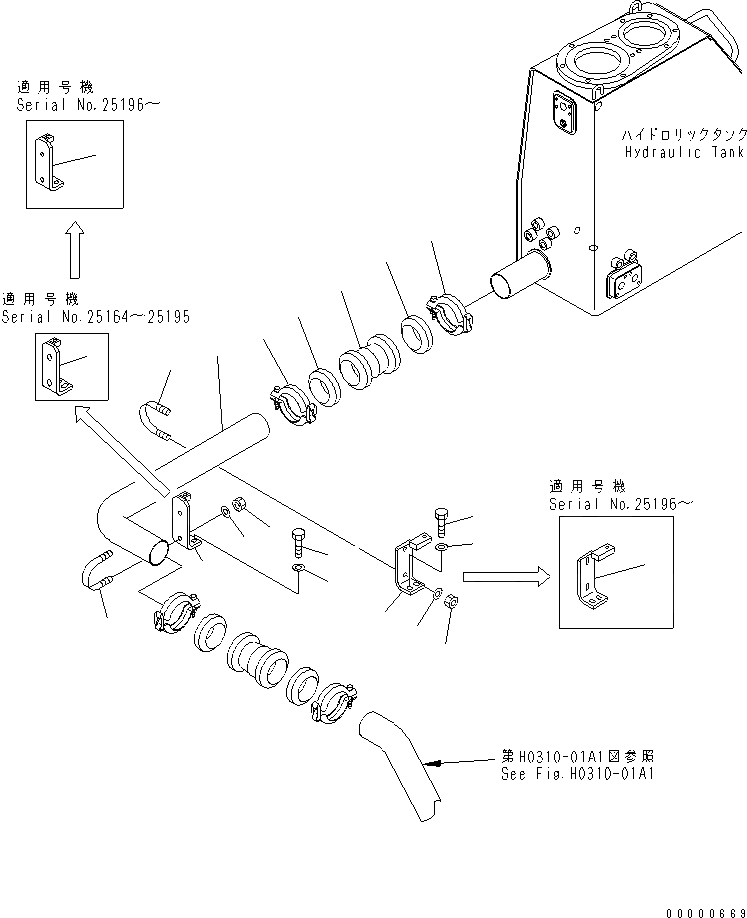 適用号機
Serial No.25196～

ハイドロリックタンク
Hydraulic Tank

適用号機
Serial No.25164～25195

適用号機
Serial No.25196～

第H0310-01A1図参照
See Fig.H0310-01A1

00000669