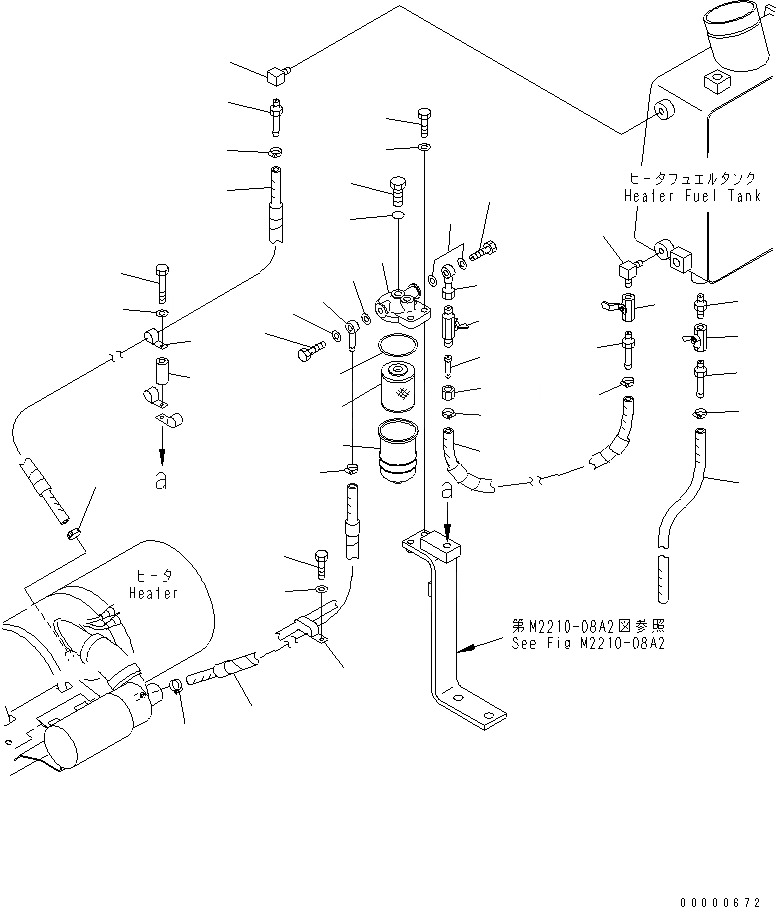 ヒータフュエルタンク
Heater Fuel Tank

a

a

ヒータ
Heater

第M2210-08A2図参照
See Fig M2210-08A2

00000672