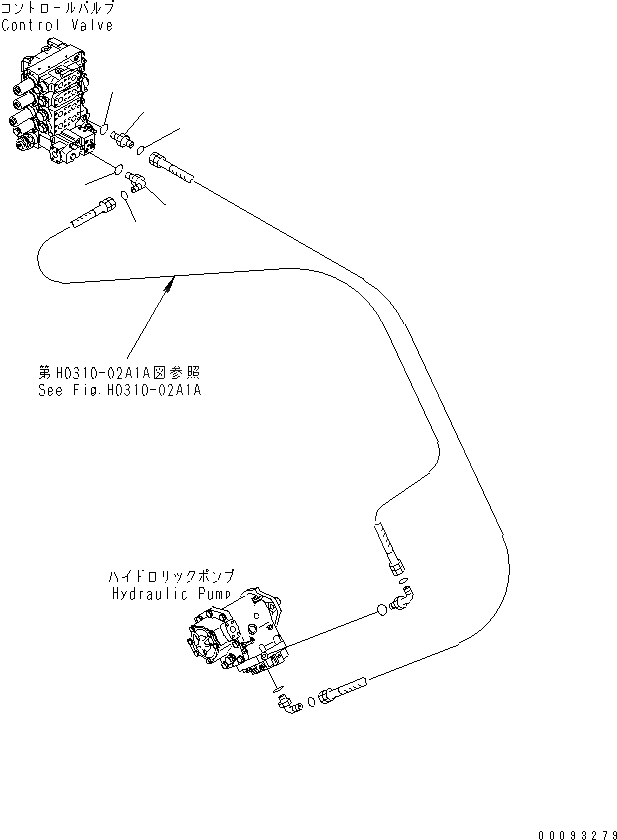 コントロールバルブ
Control Valve

第H0310-02A1A図参照
See Fig.H0310-02A1A

ハイドロリックポンプ
Hydraulic Pump

00093279