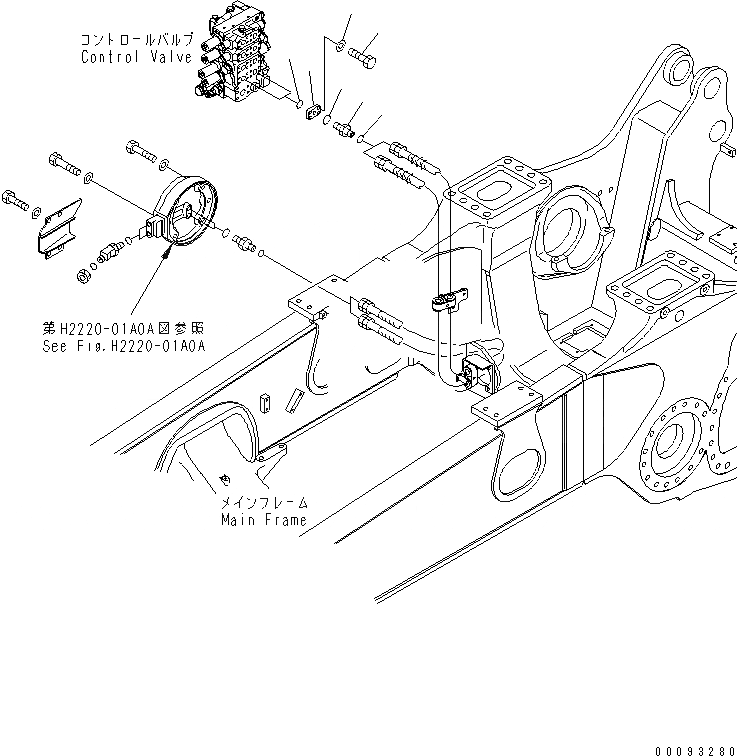 コントロールバルブ
Control Valve

第H2220-01A0A図参照
See Fig.H2220-01A0A

メインフレーム
Main Frame

00093280