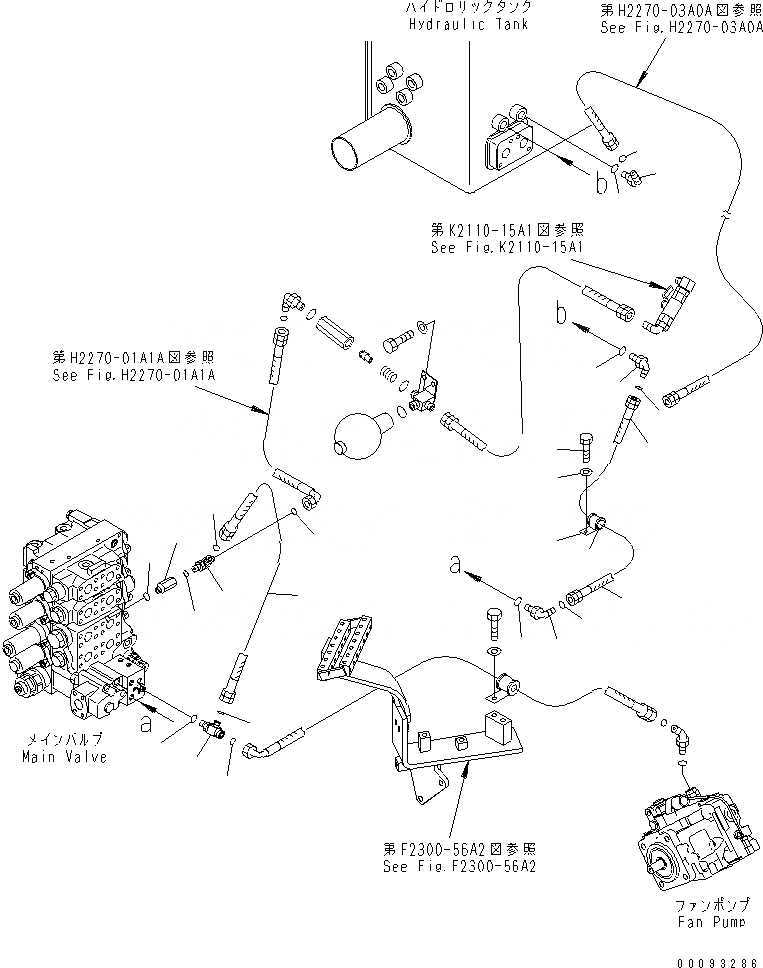 ハイドロリックタンク
Hydraulic Tank

第H2270-03A0A図参照
See Fig.H2270-03A0A

b

第K2110-15A1図参照
See Fig.K2110-15A1

b

第H2270-01A1A図参照
See Fig.H2270-01A1A

a

a

メインバルブ
Main Valve

第F2300-56A2図参照
See Fig.F2300-56A2

ファンポンプ
Fan Pump

00093286