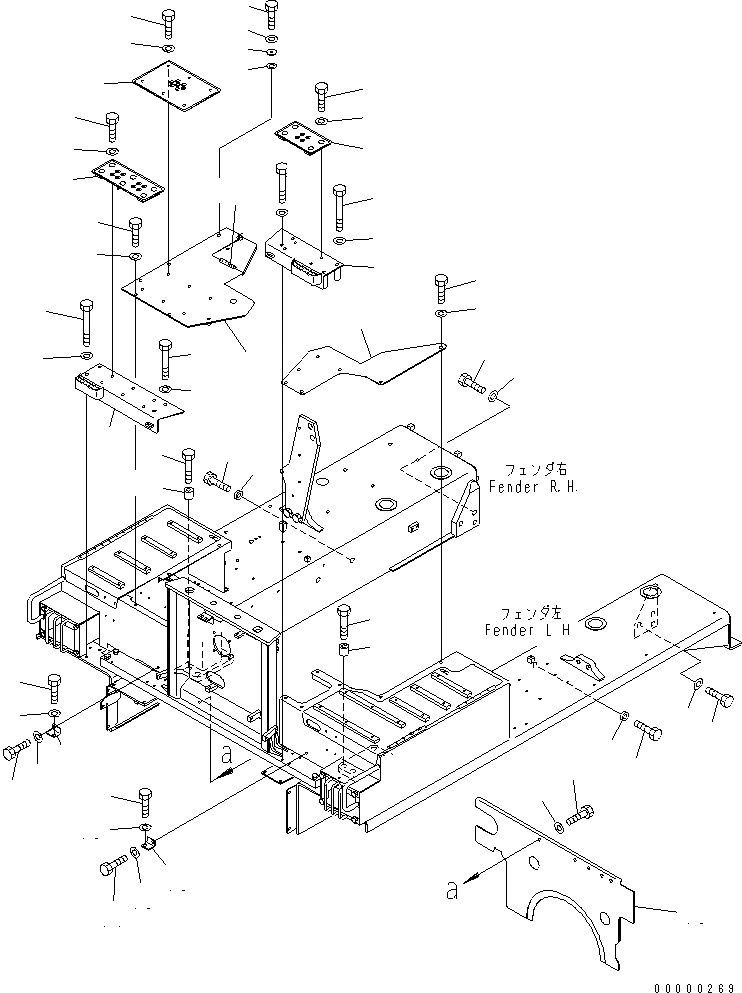 フェンダ右
Fender R.H.

フェンダ左
Fender L H

a

a

00000269