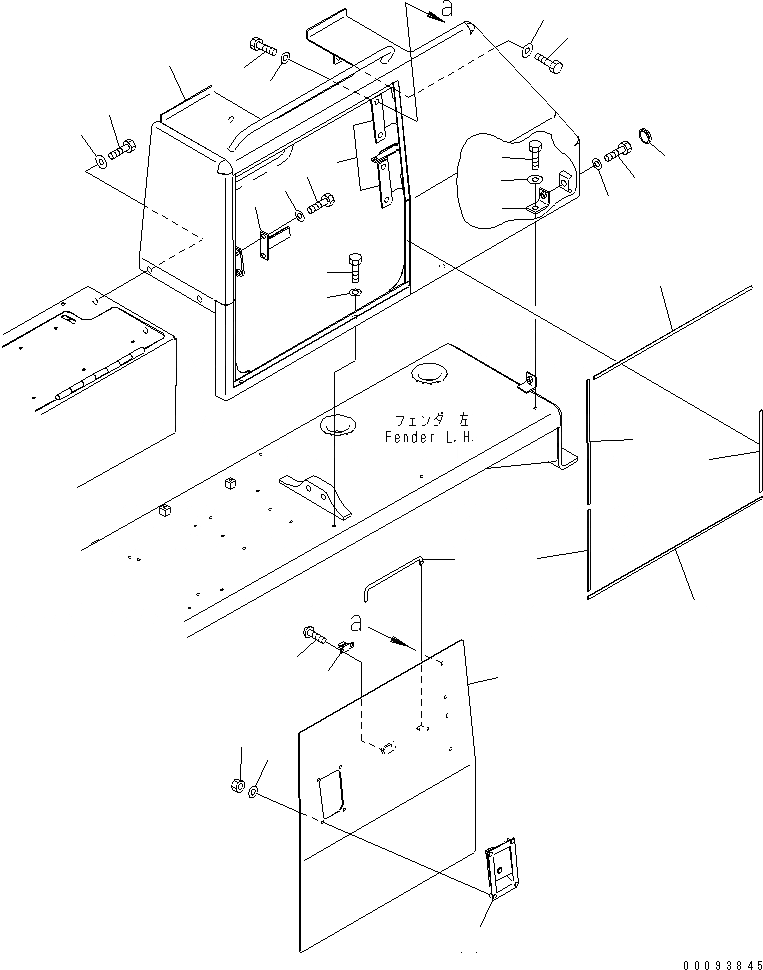 a

フェンダ 左
Fender L.H.

a

00093845