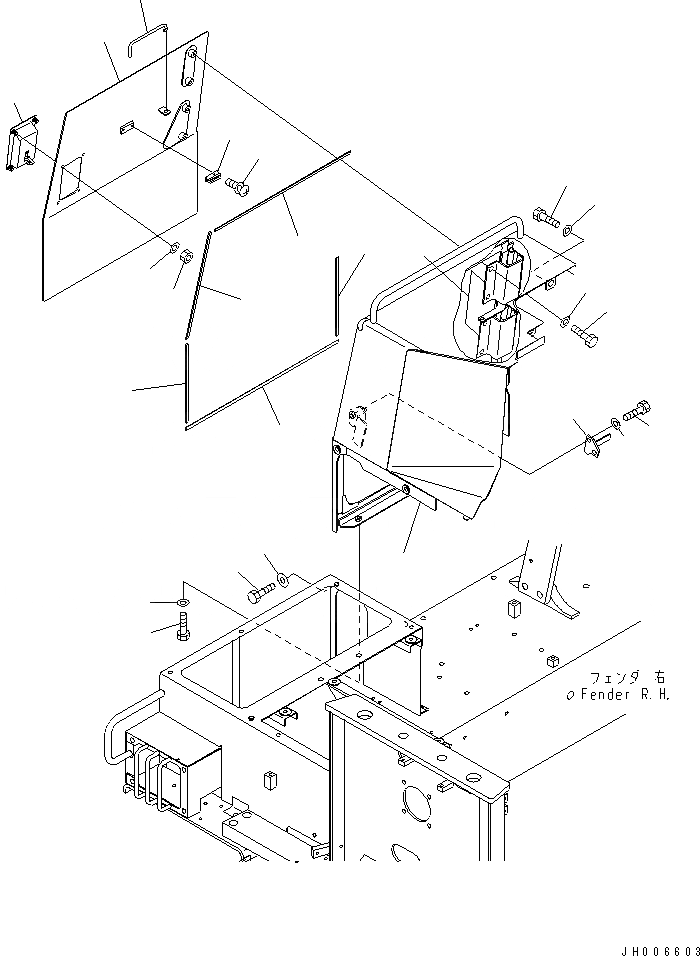 フェンダ 右
Fender R.H.

JH006603