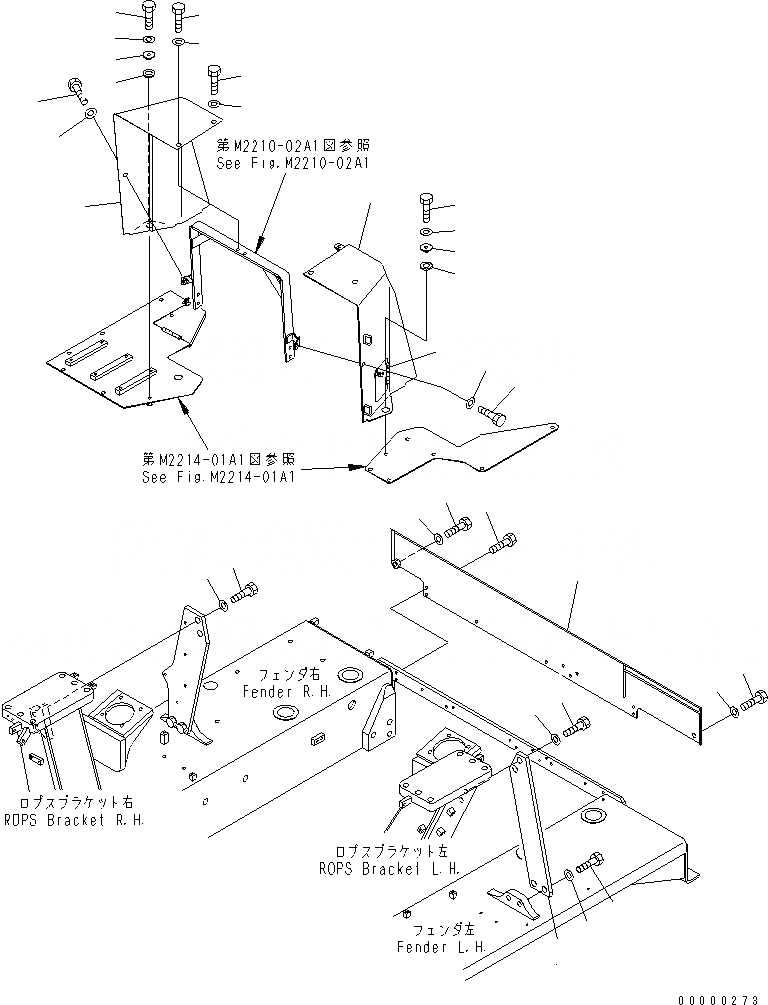 第M2210-02A1図参照
See Fig.M2210-02A1

第M2214-01A1図参照
See Fig.M2214-01A1

フェンダ右
Fender R.H.

ロプスブラケット右
ROPS Bracket R.H.

ロプスブラケット左
ROPS Bracket L.H.

フェンダ左
Fender L.H.

00000273