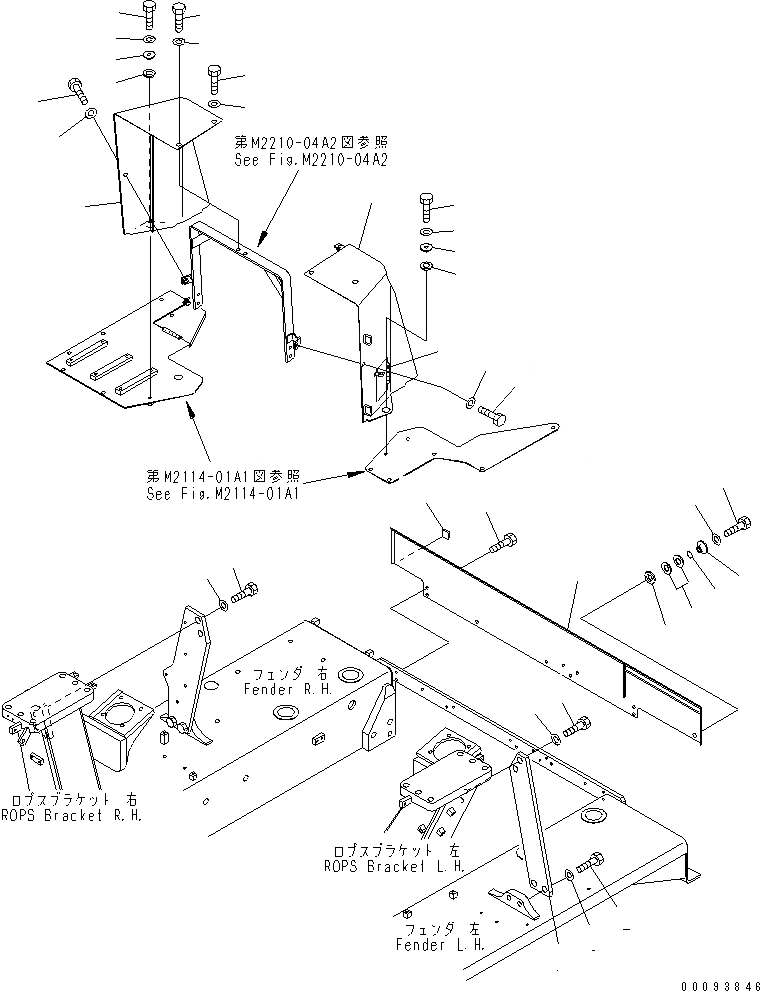 第M2210-04A2図参照
See Fig.M2210-04A2

第M2114-01A1図参照
See Fig.M2114-01A1

フェンダ 右
Fender R.H.

ロプスブラケット 右
ROPS Bracket R.H.

ロプスブラケット 左
ROPS Bracket L.H.

フェンダ 左
Fender L.H.

00093846