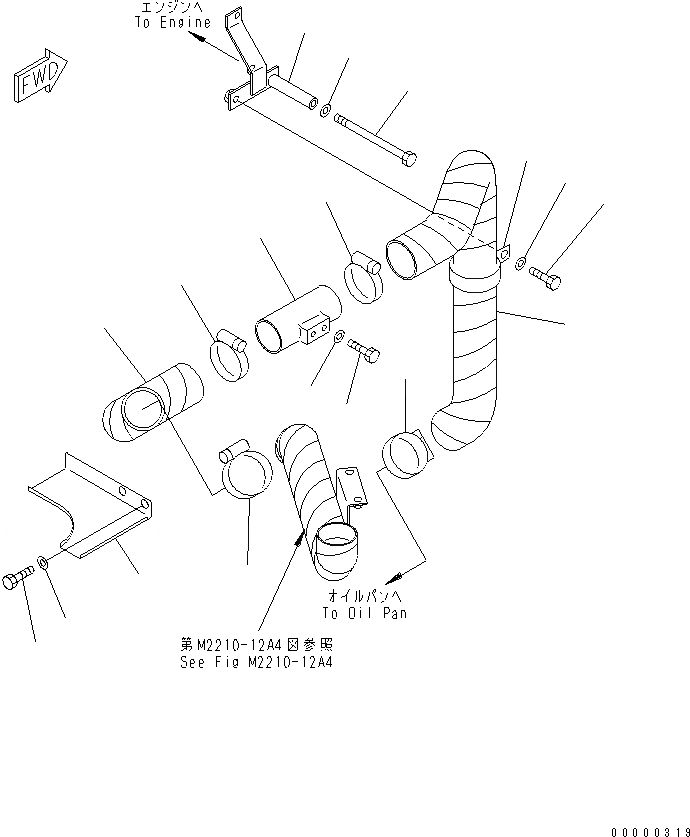 エンジンへ
To Engine

FWD

オイルパンへ
To Oil Pan

第M2210-12A4図参照
See Fig M2210-12A4

00000319