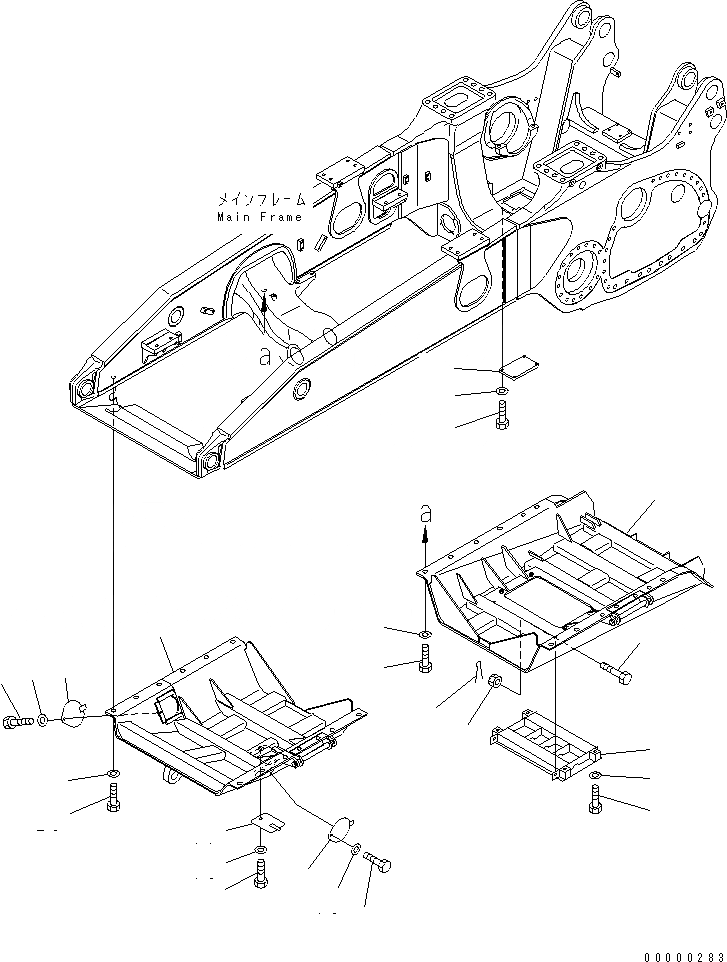 メインフレーム
Main Frame

a

a

00000283