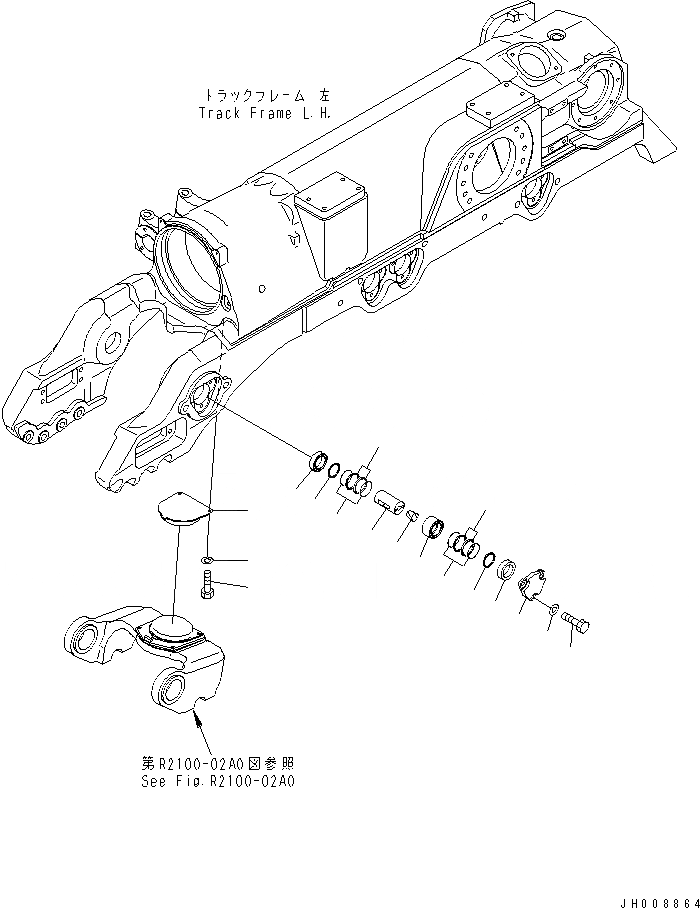 トラックフレーム 左
Track Frame L.H.

第R2100-02A0図参照
See Fig.R2100-02A0

JH008864