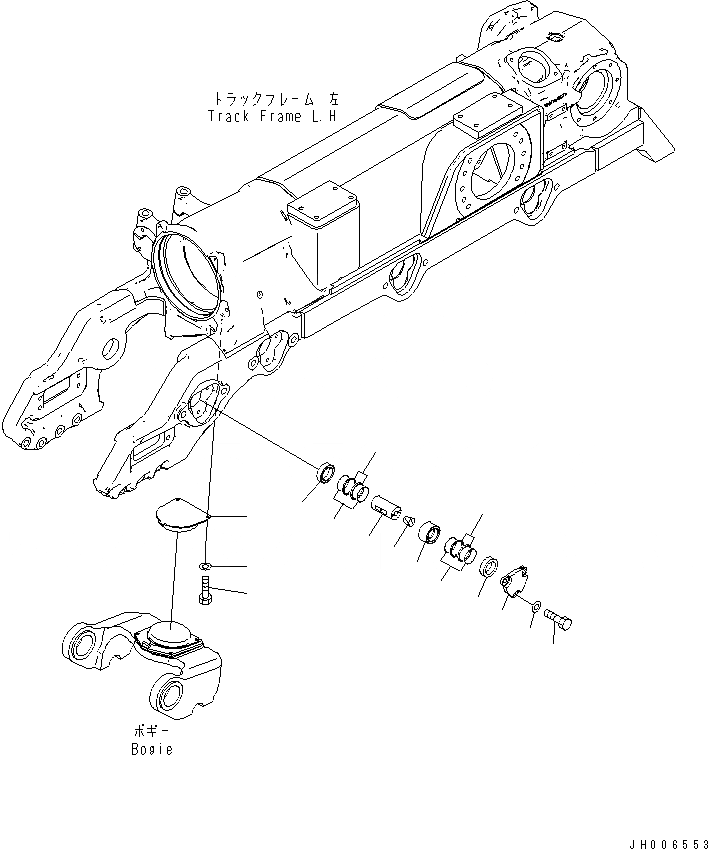 トラックフレーム 左
Track Frame L.H

ボギー
Bogie

JH006553