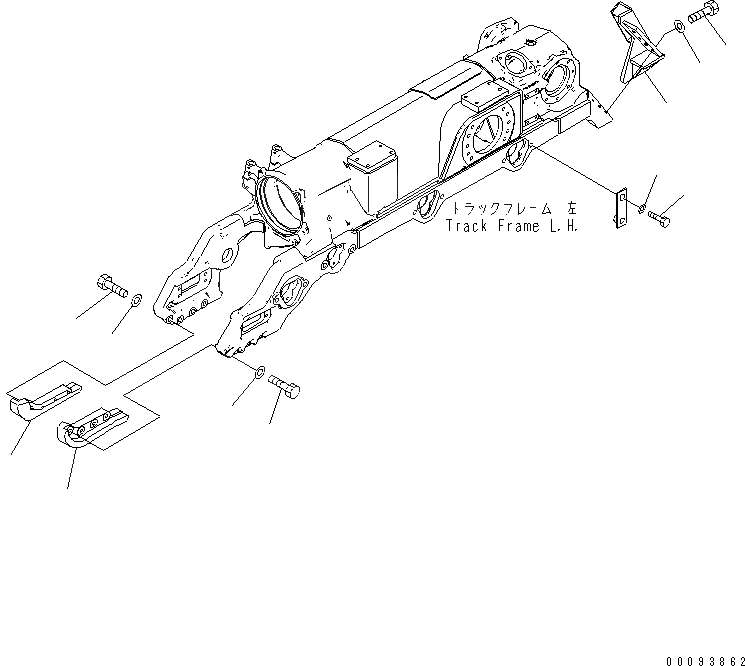 トラックフレーム 左
Track Frame L.H.

00093862