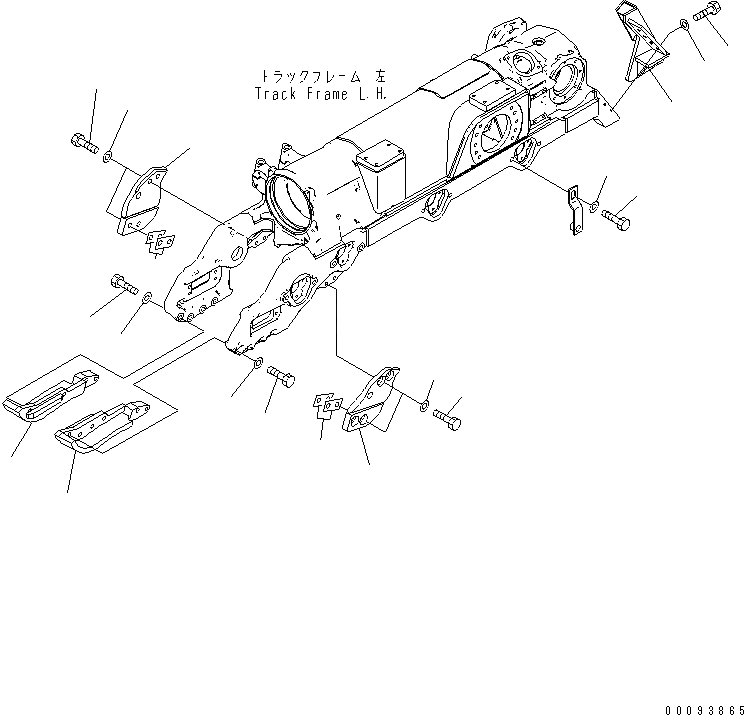 トラックフレーム 左
Track Frame L.H.

00093865