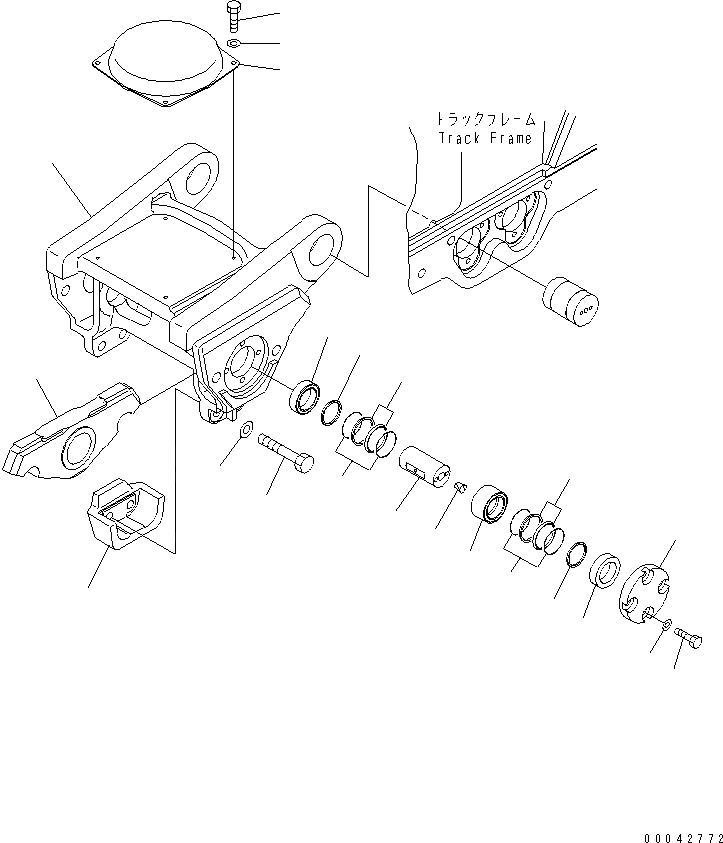 トラックフレーム
Track Frame

00042772