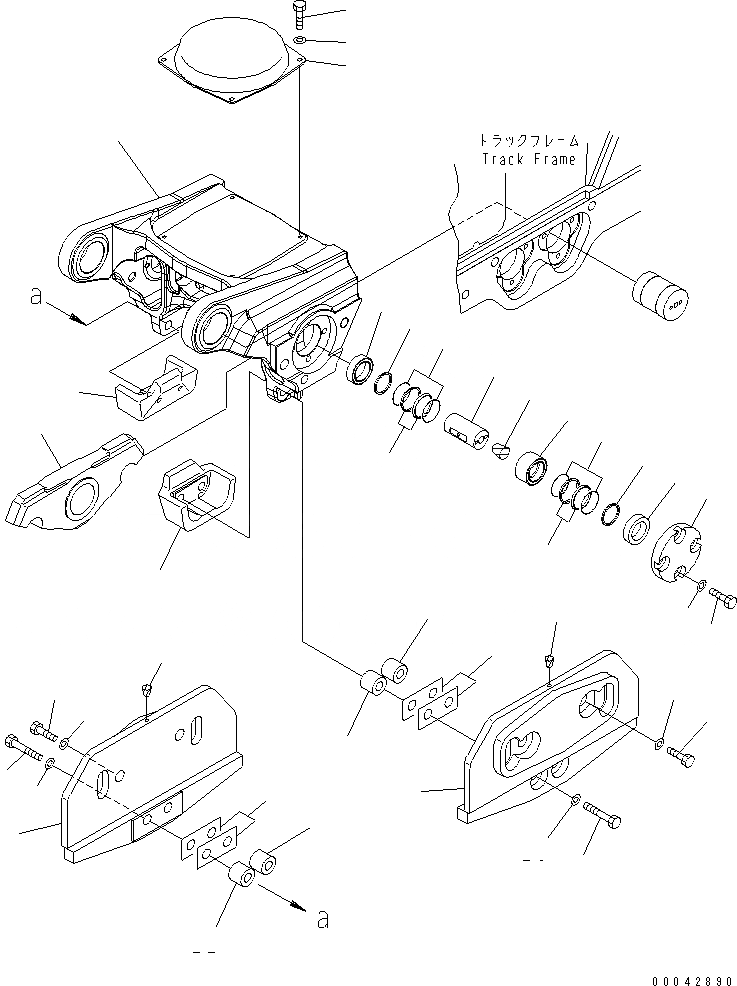 トラックフレーム
Track Frame

a

a

00042890