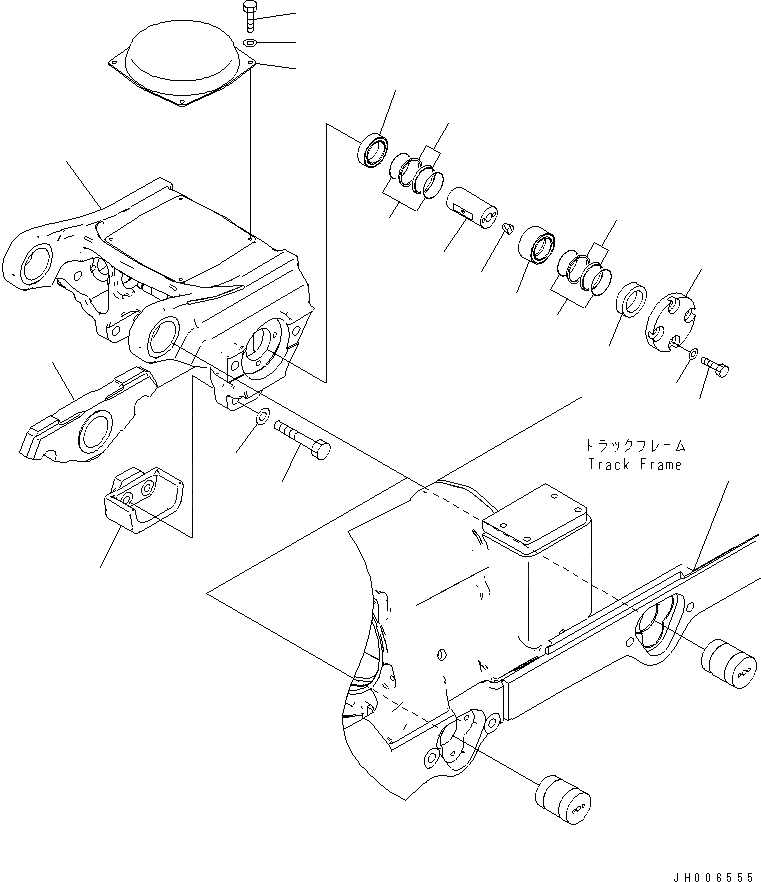 トラックフレーム
Track Frame

JH006555