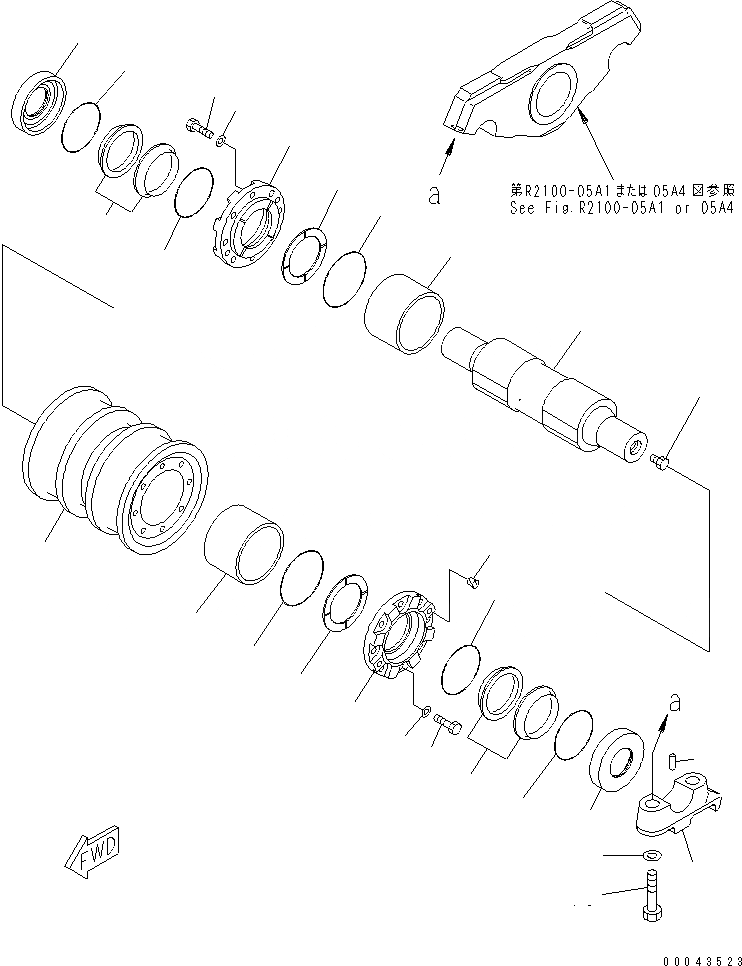 a
第R2100-05A1または05A4図参照
See Fig.R2100-05A1 or 05A4

a

FWD

00043523