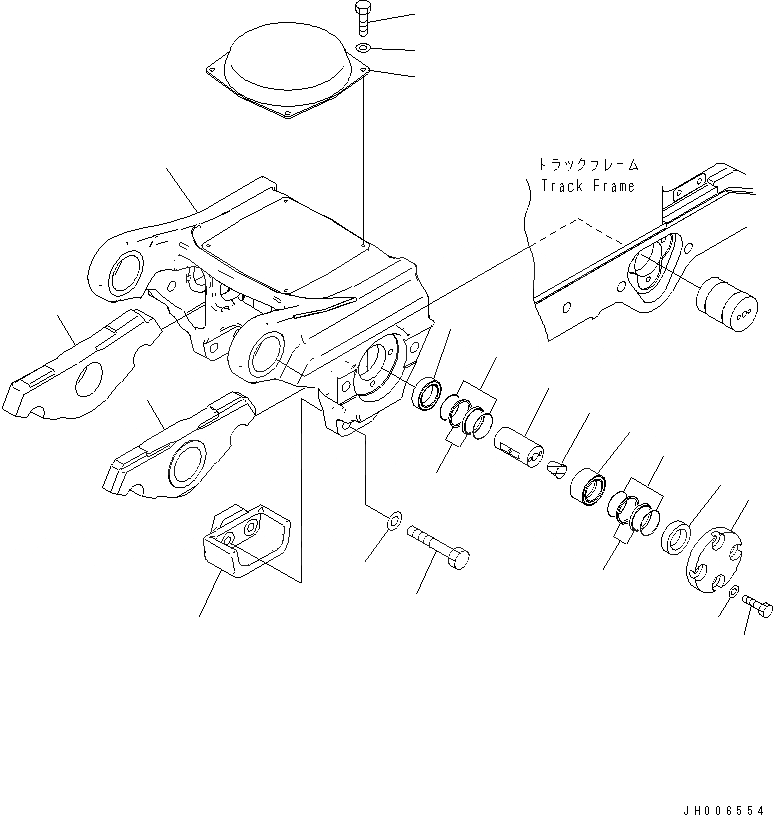 トラックフレーム
Track Frame

JH006554