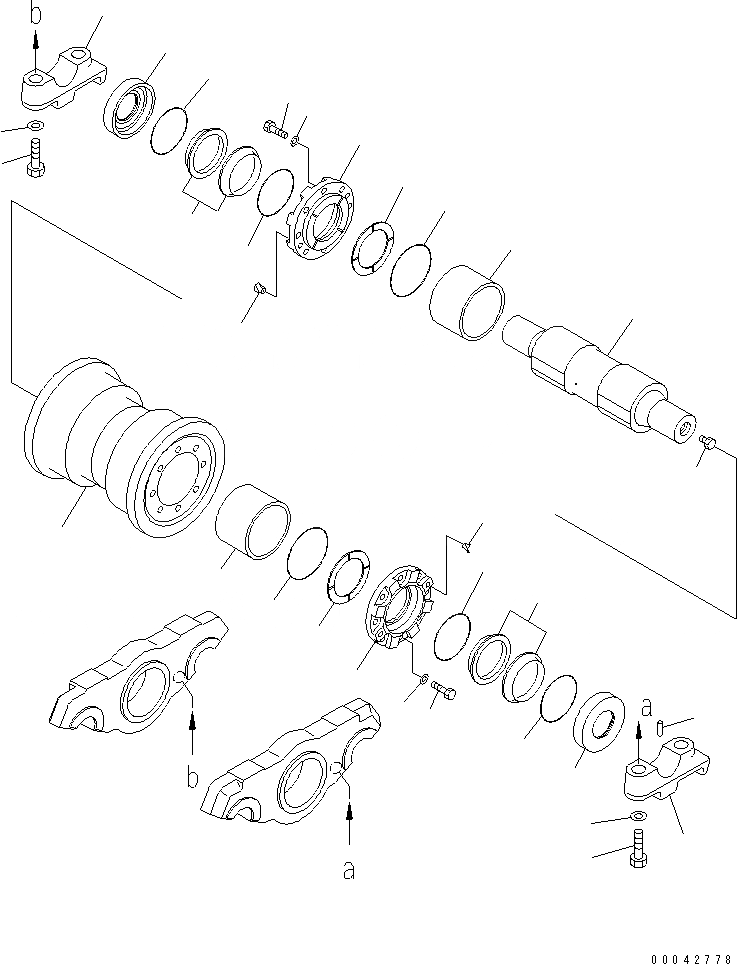 b
b
a
a
00042778