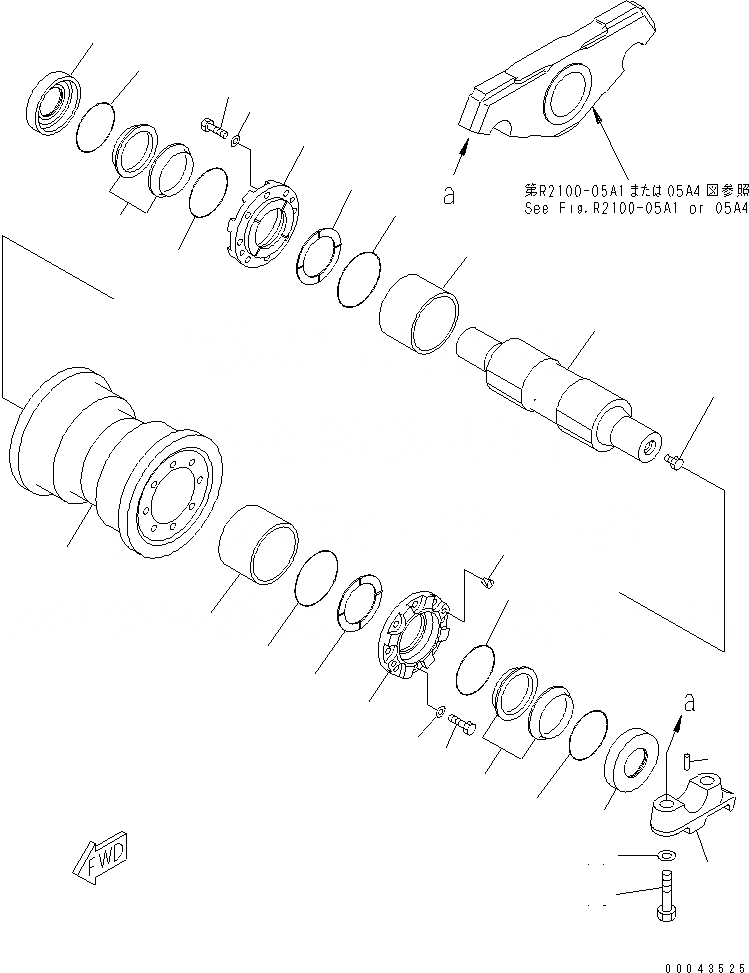 a

第R2100-05A1または05A4図参照
See Fig.R2100-05A1 or 05A4

a

FWD

00043525