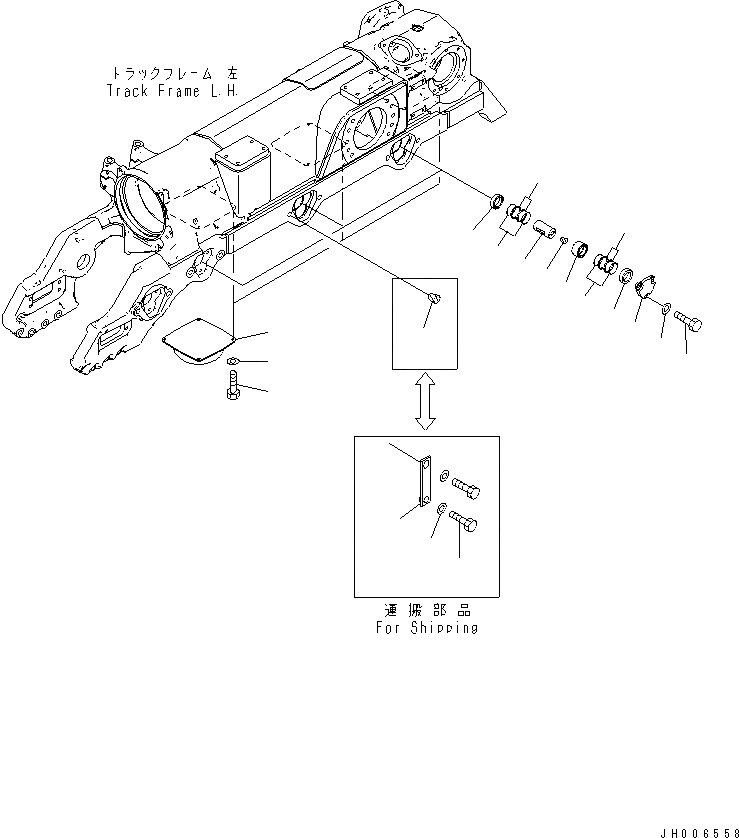 トラックフレーム 左
Track Frame L.H.

運搬部品
For Shipping

JH006558