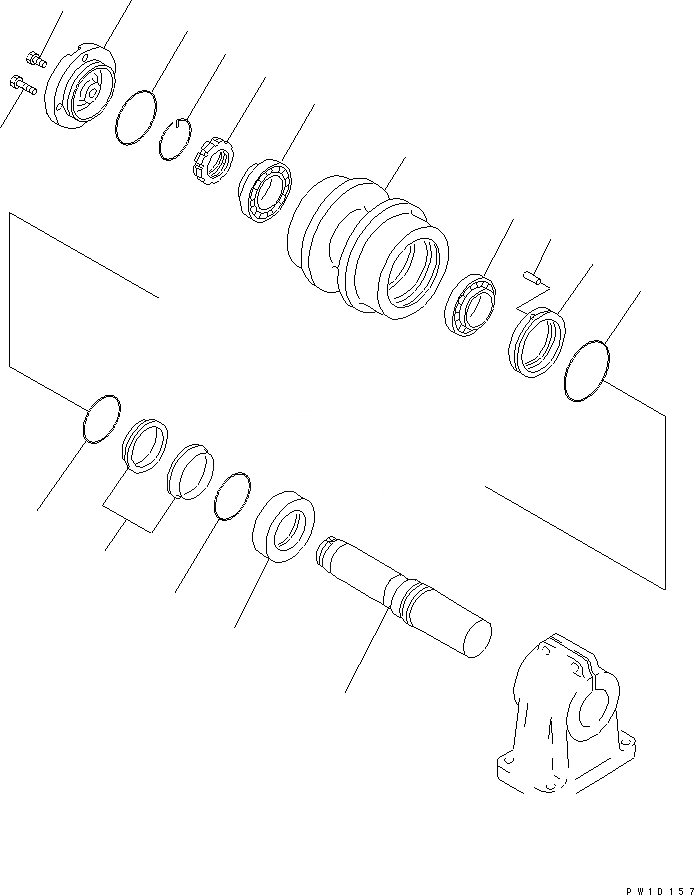 PW10157