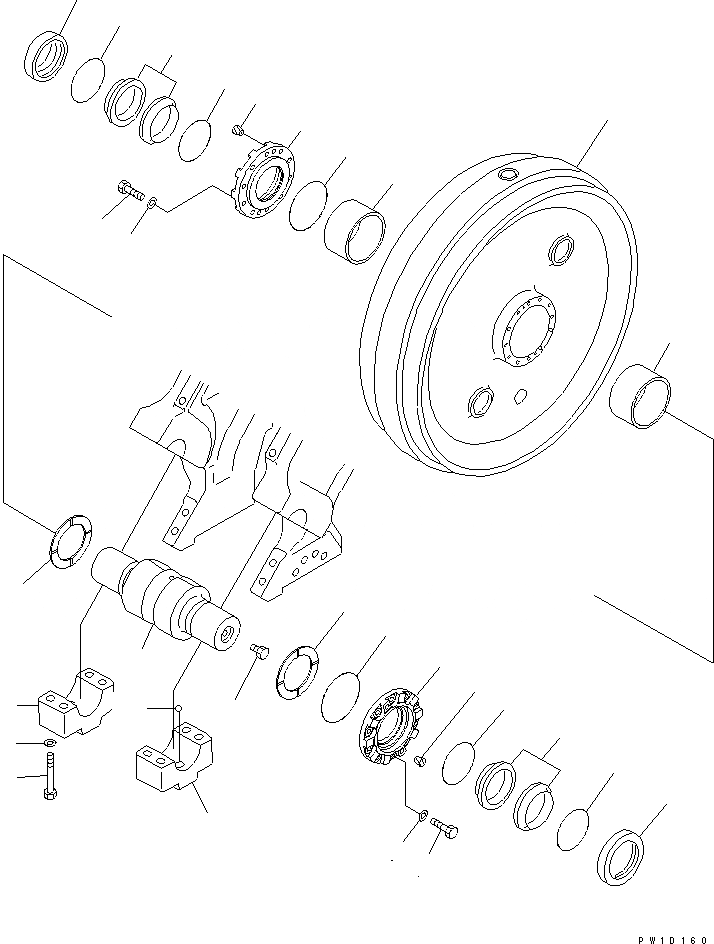 PW1D160