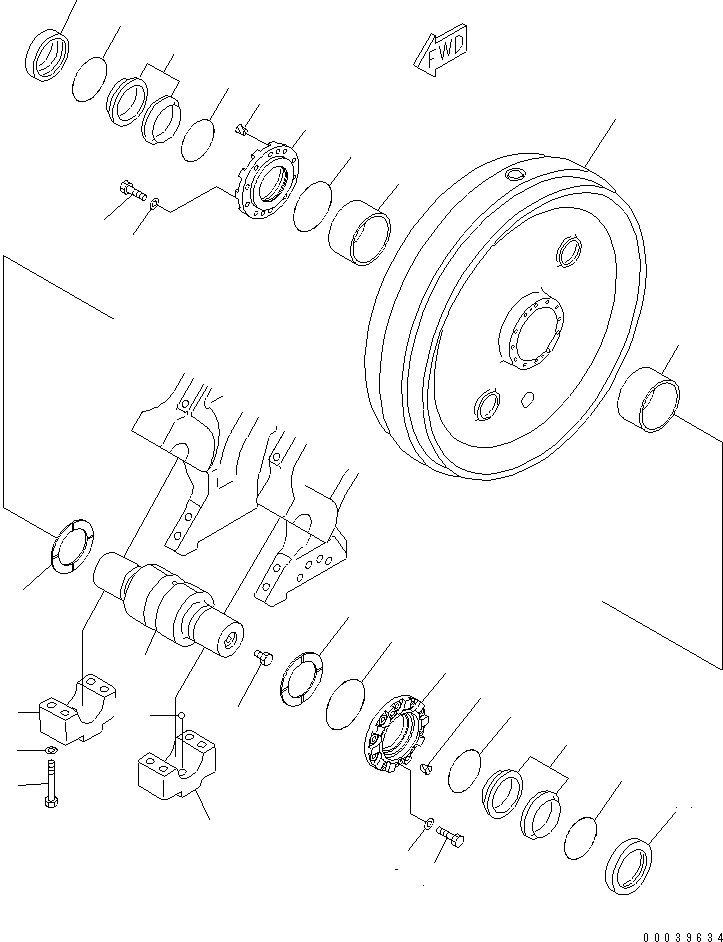 FWD

00039634