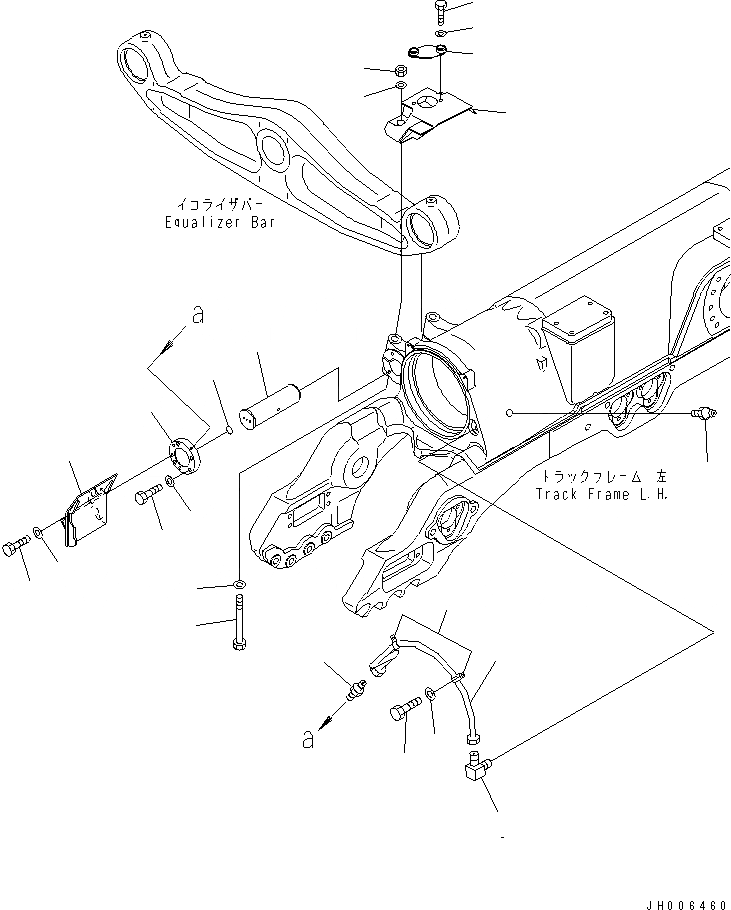 イコライザバー
Equalizer Bar

a

トラックフレーム 左
Track Frame L.H.

a

JH006460