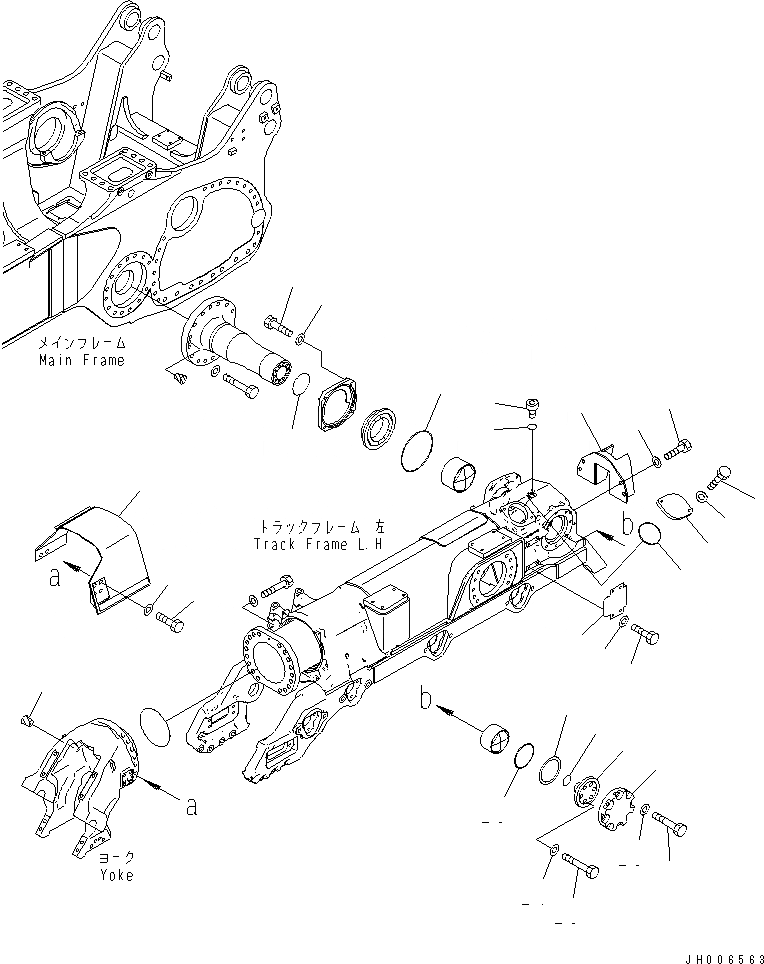 メインフレーム
Main Frame

トラックフレーム 左
Track Frame L.H

b

a

b

a

ヨーク
Yoke

JH006563