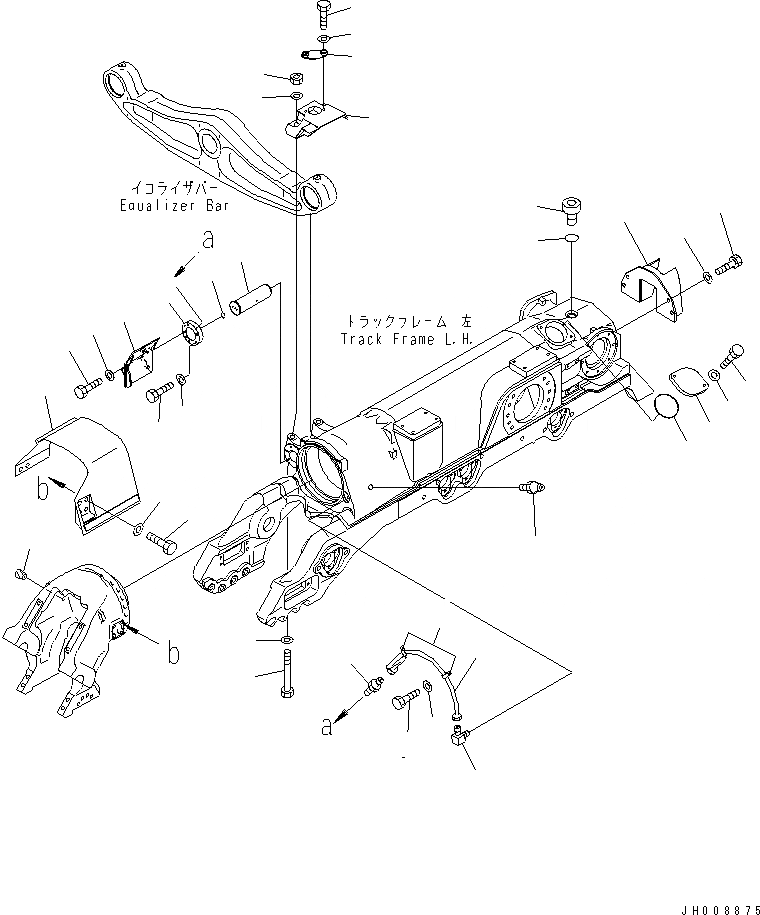 イコライザバー
Equalizer Bar

a

トラックフレーム 左
Track Frame L.H.

b

b

a

JH008875