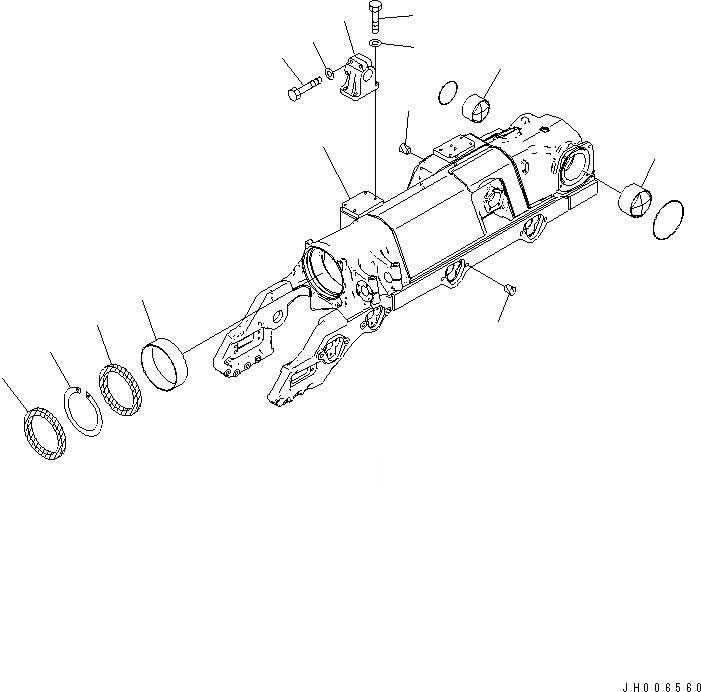 JH006560