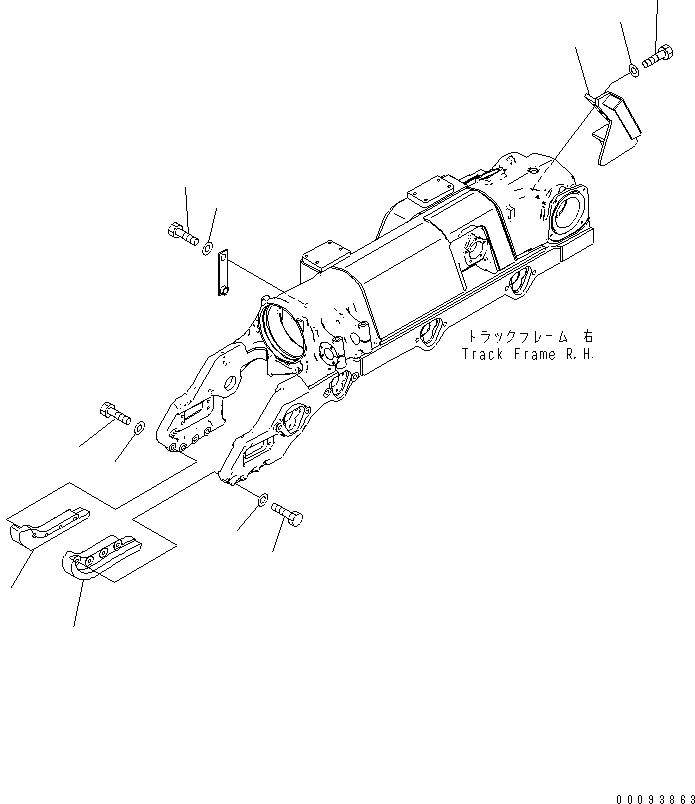 トラックフレーム 右
Track Frame R.H.

00093863