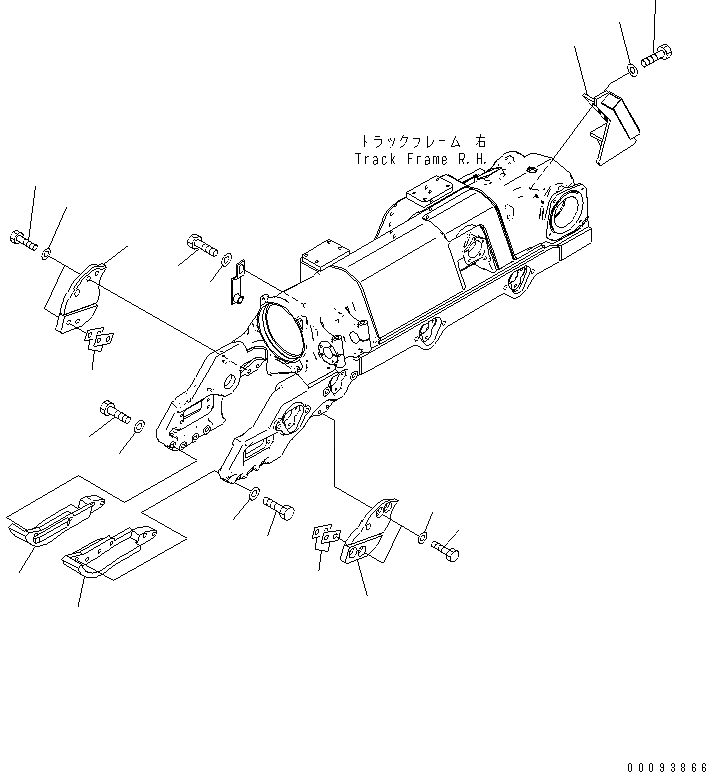 トラックフレーム 右
Track Frame R.H.

00093866