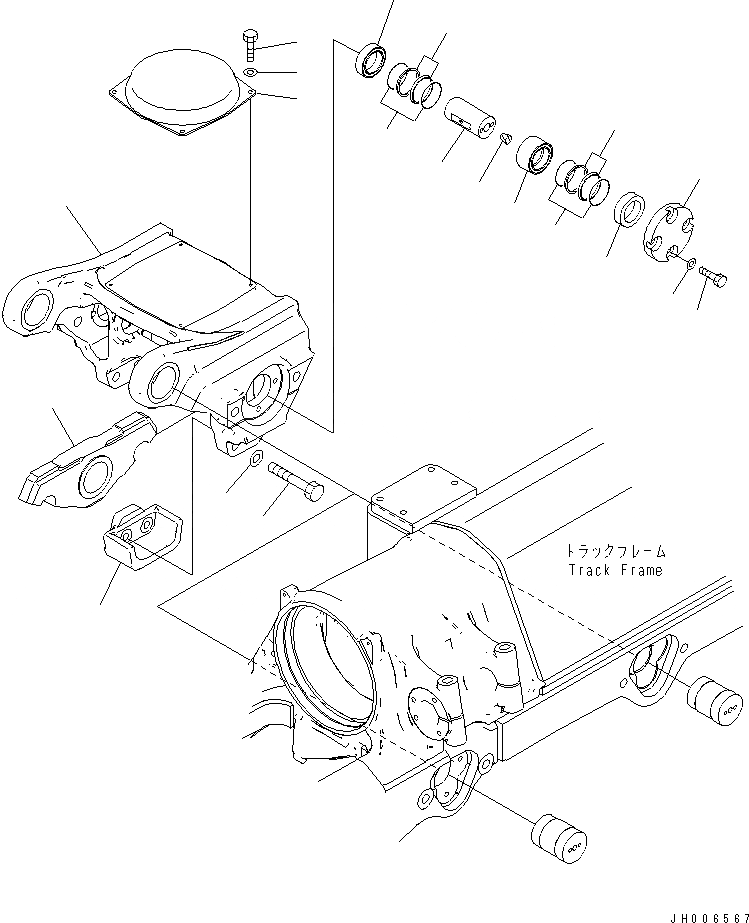 トラックフレーム
Track Frame

JH006567