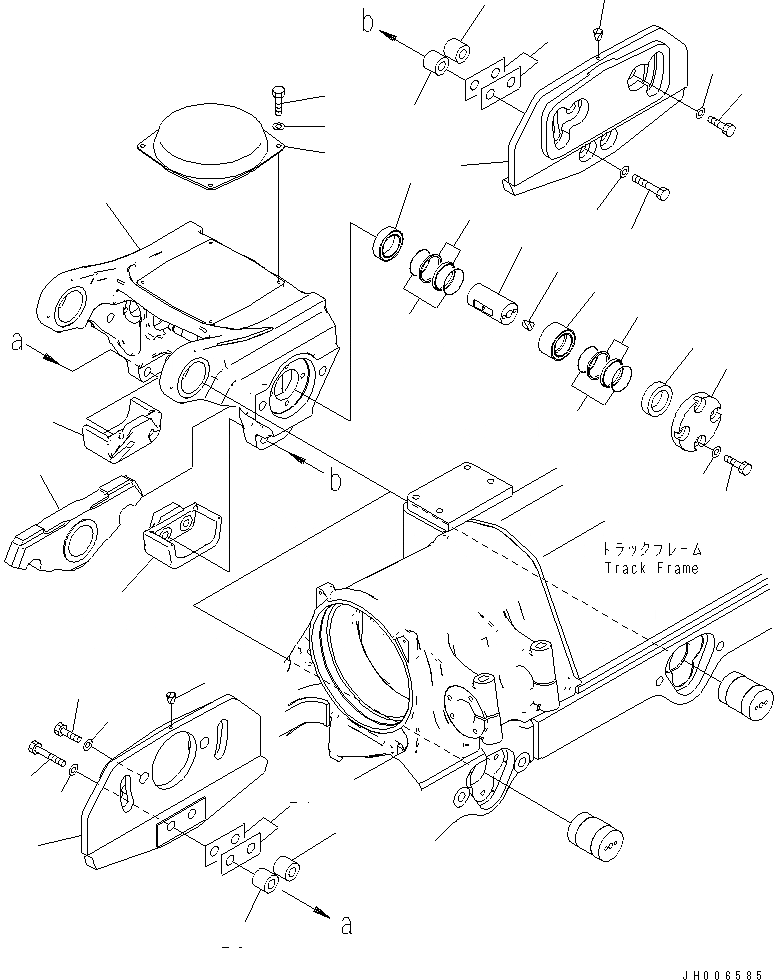 b
a
b
トラックフレーム
Track Frame
a
JH006585