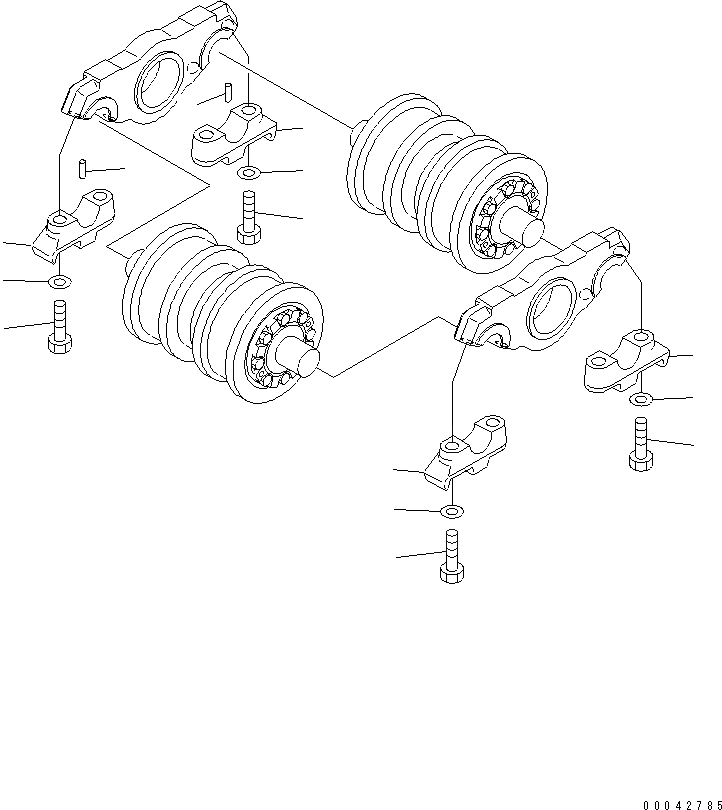 00042785