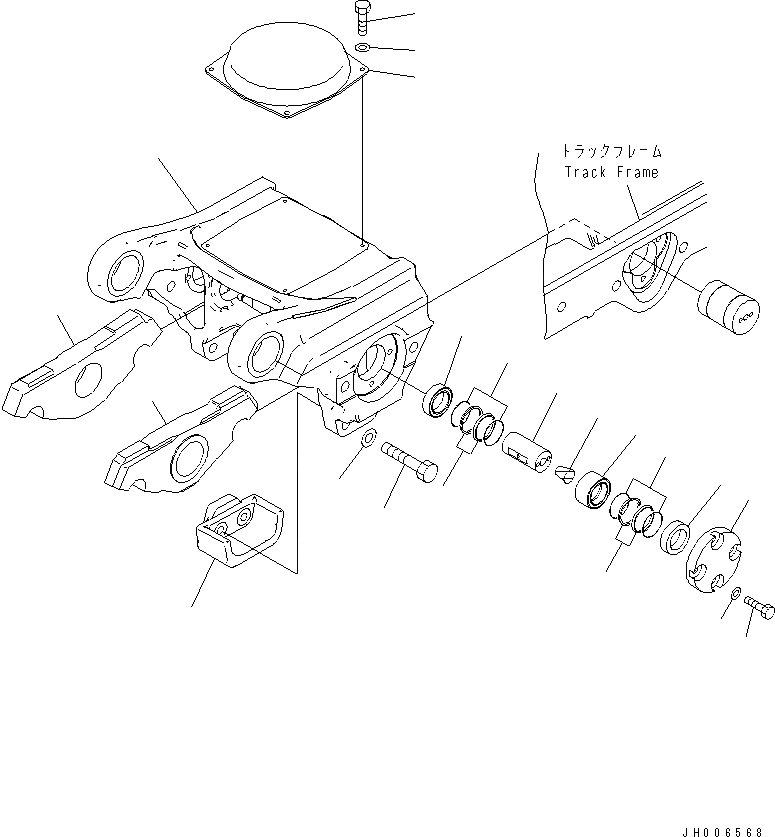 トラックフレーム
Track Frame

JH006568