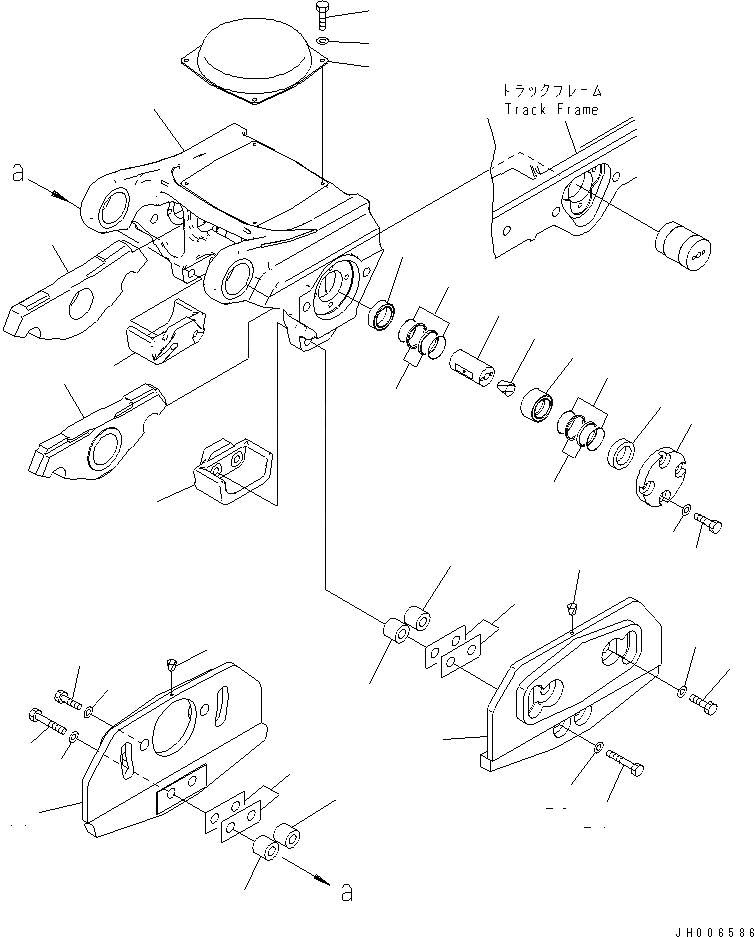 トラックフレーム
Track Frame

a

a

JH006586