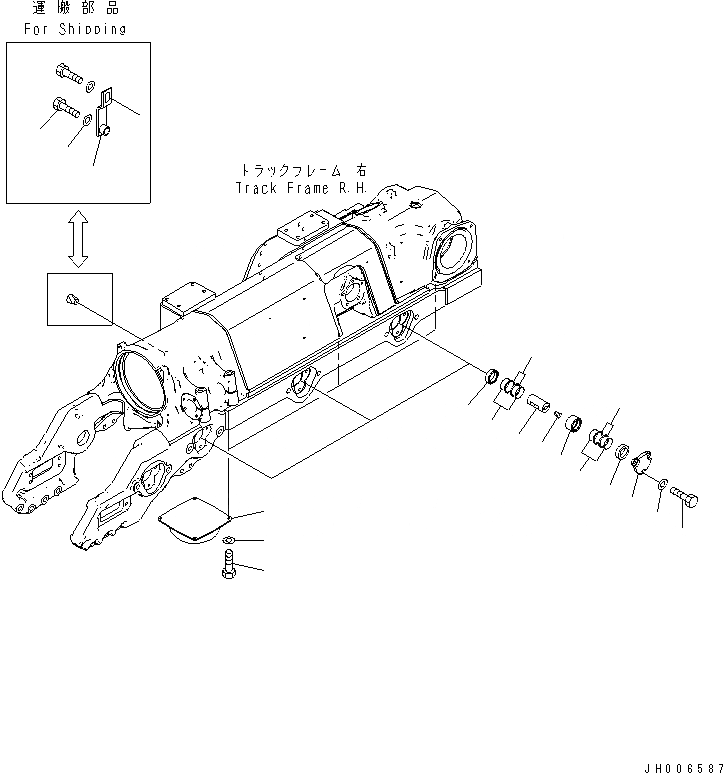 運搬部品
For Shipping

トラックフレーム 右
Track Frame R.H.

JH006587