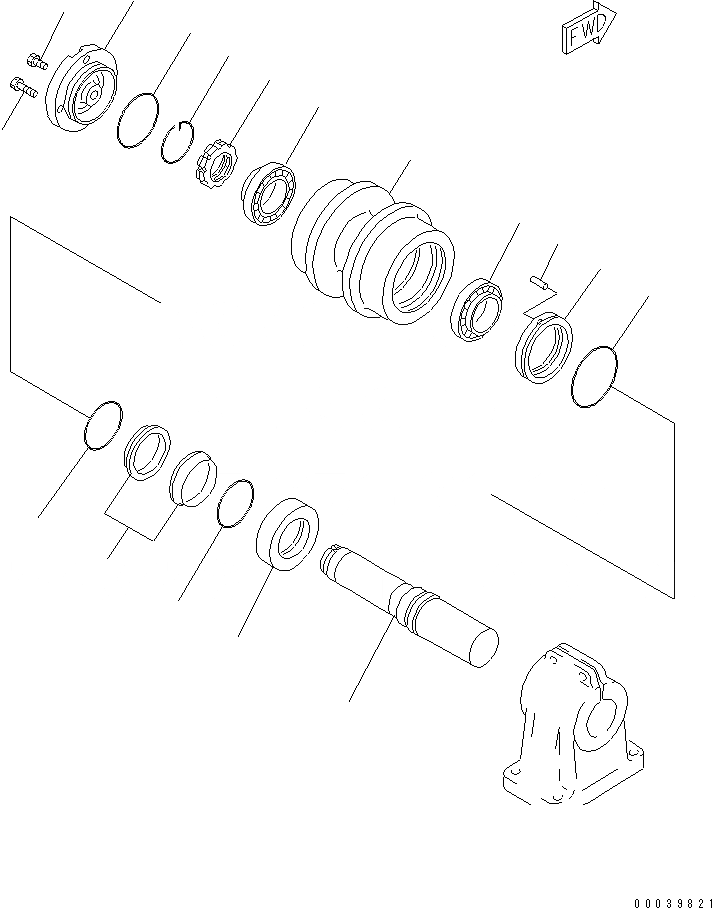 FWD

00039821