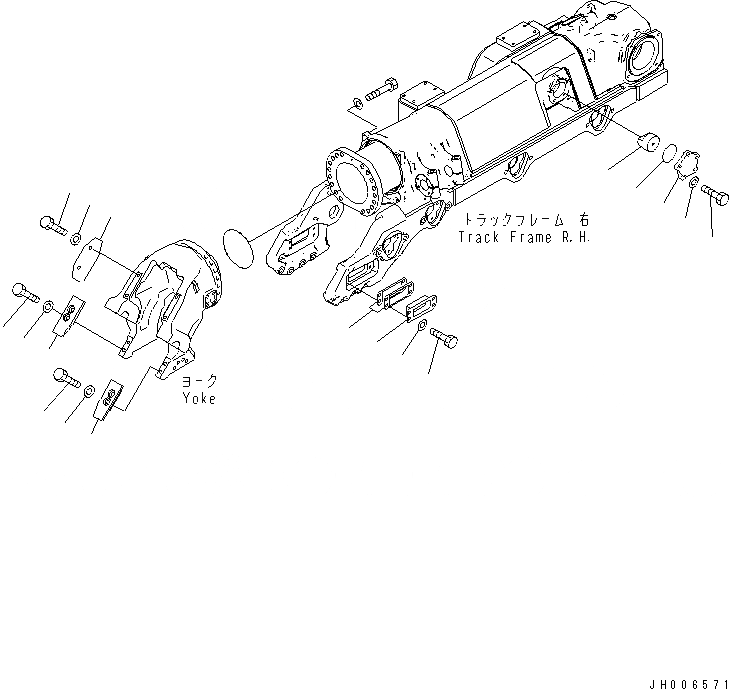 トラックフレーム 右
Track Frame R.H.

ヨーク
Yoke

JH006571