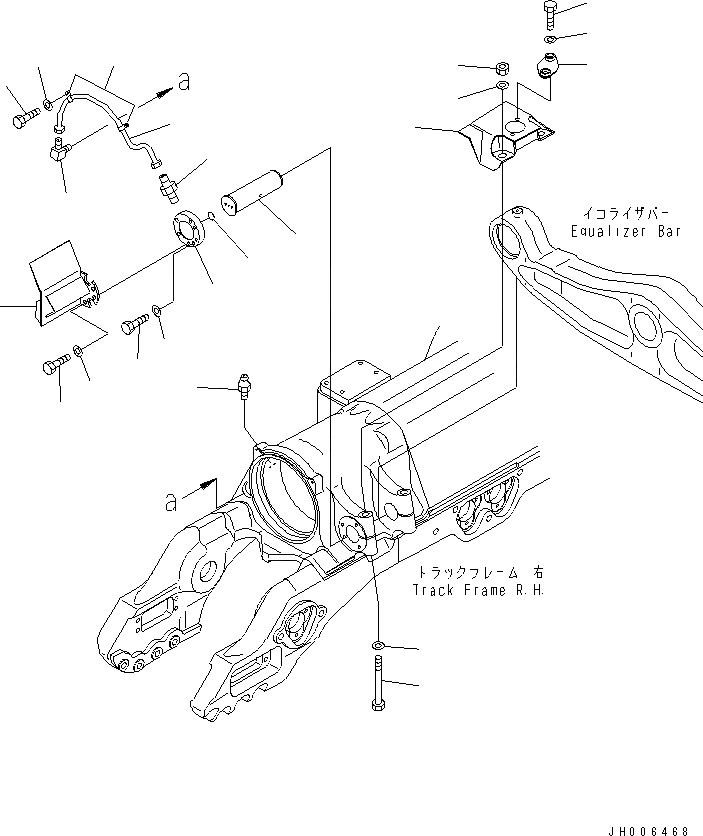 a

イコライザバー
Equalizer Bar

a

トラックフレーム 右
Track Frame R.H.

JH006468