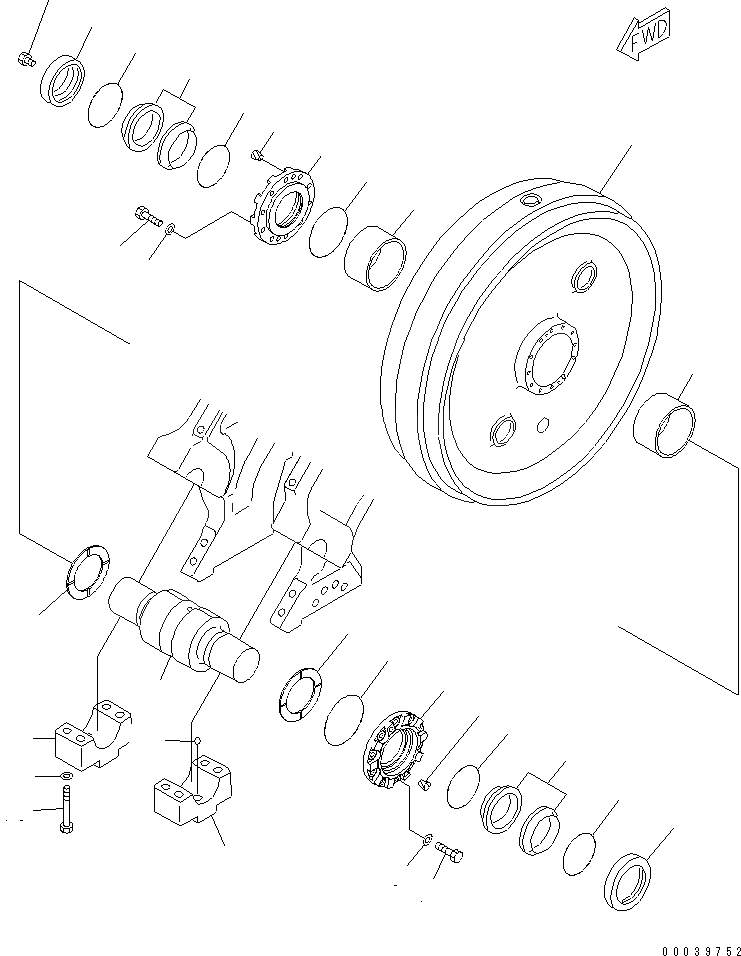 FWD

00039752