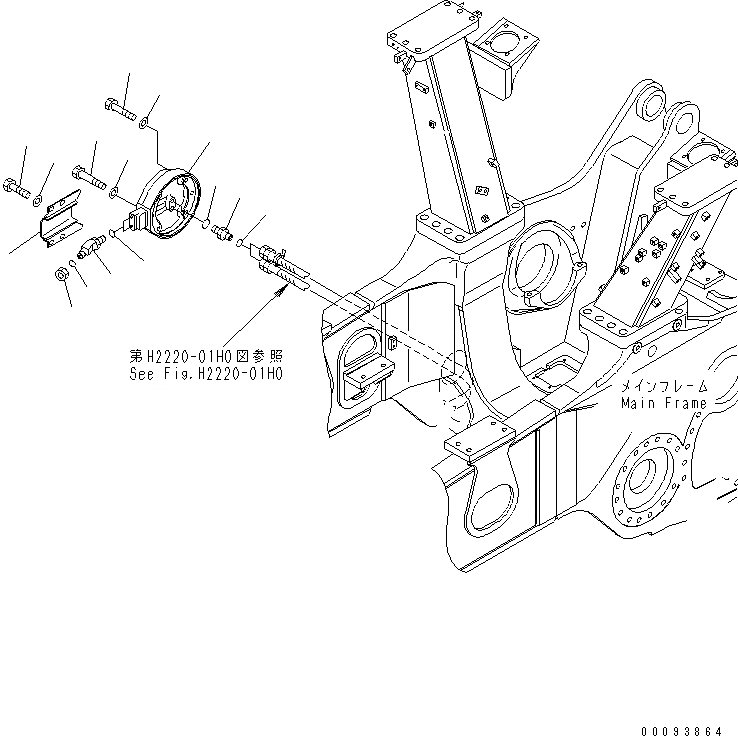 第H2220-01H0図参照
See Fig.H2220-01H0

メインフレーム
Main Frame

00093864