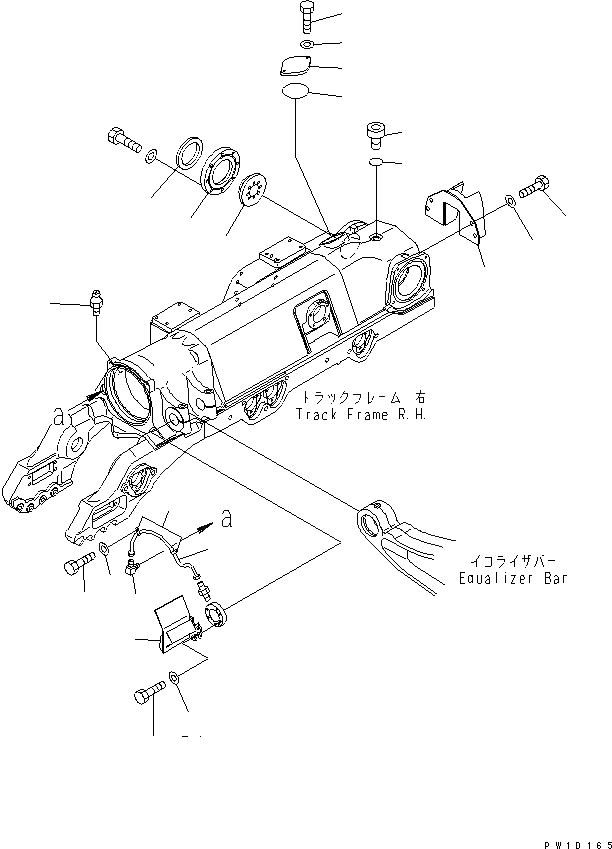 トラックフレーム 右
Track Frame R.H.

a

a

イコライザバー
Equalizer Bar

PW10165