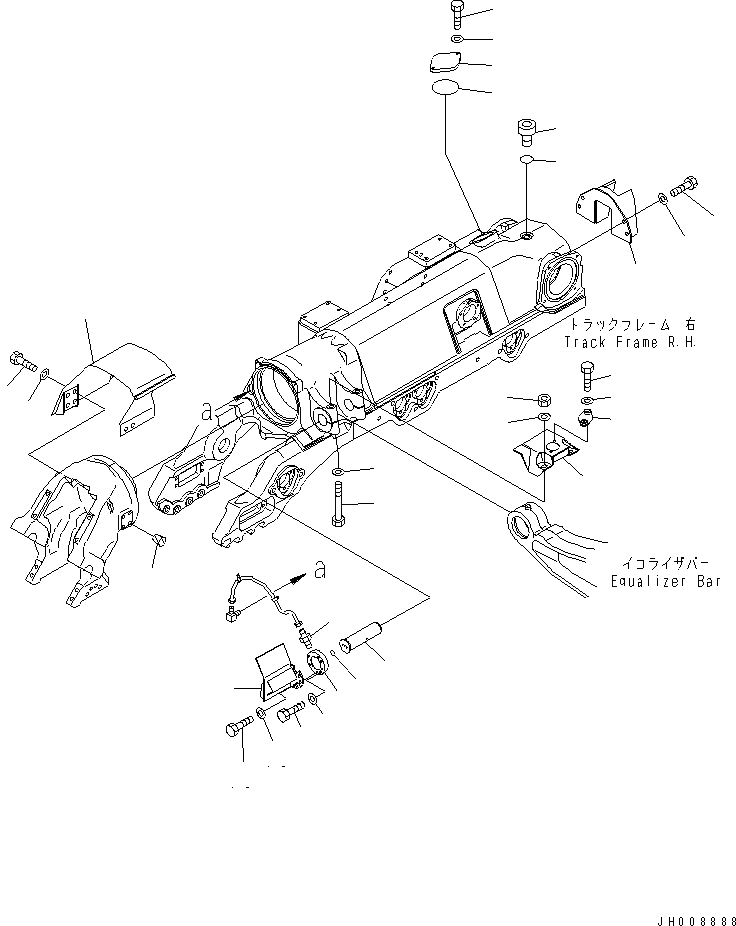 トラックフレーム 右
Track Frame R.H.

a

a

イコライザバー
Equalizer Bar

JH008888