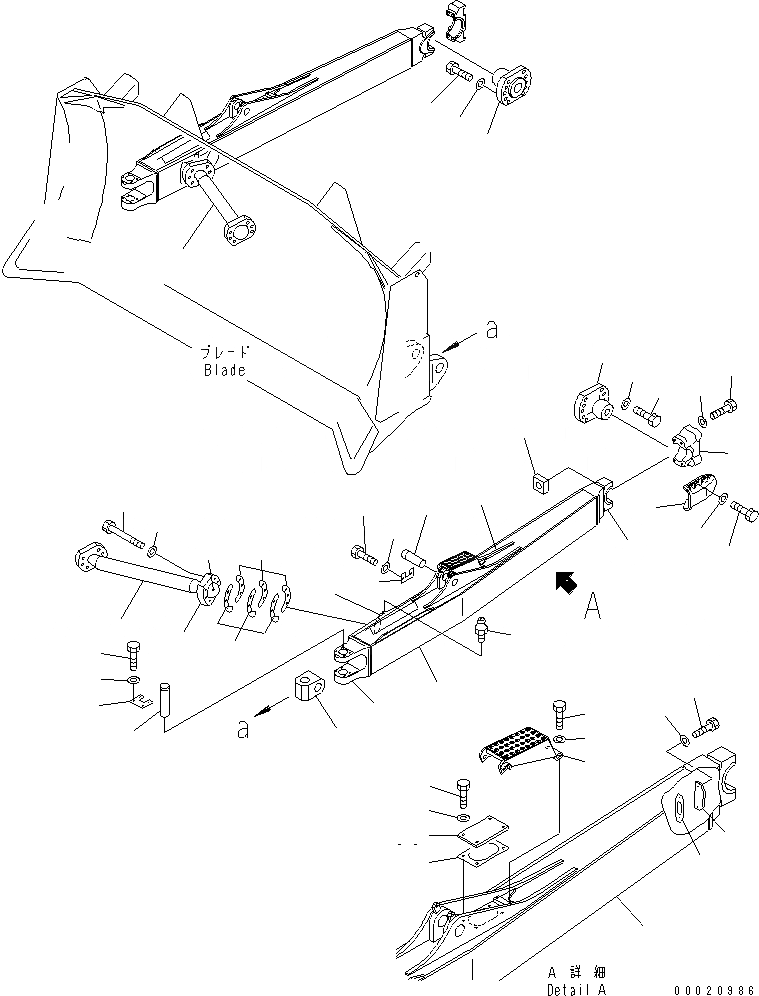 ブレード
Blade

a

A

a

A 詳細
Detail A

00020986