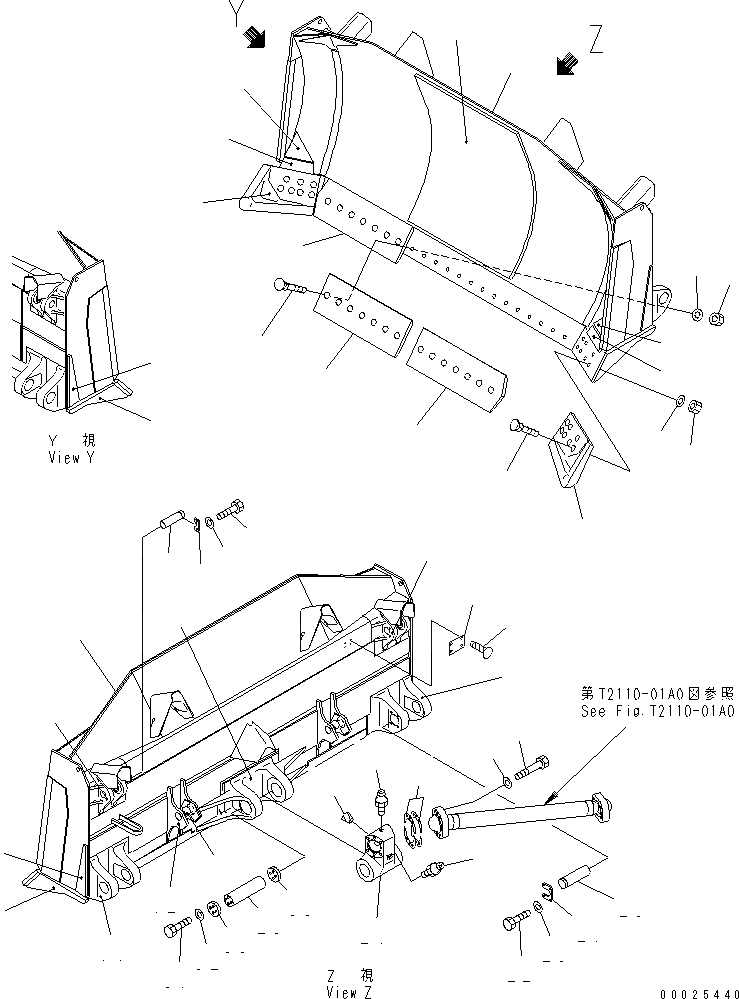 Y
Z
Y 視
View Y
第T2110-01A0図参照
See Fig.T2110-01A0
Z 視
View Z
00025440