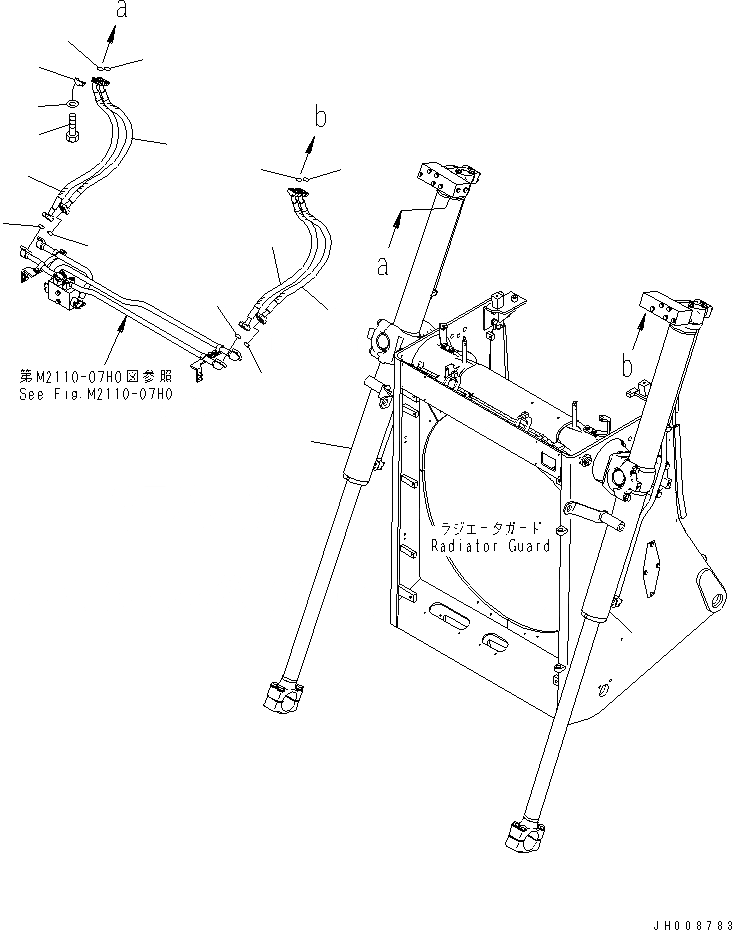 a

b

a

b

第M2110-07H0図参照
See Fig.M2110-07H0

ラジエータガード
Radiator Guard

JH008783